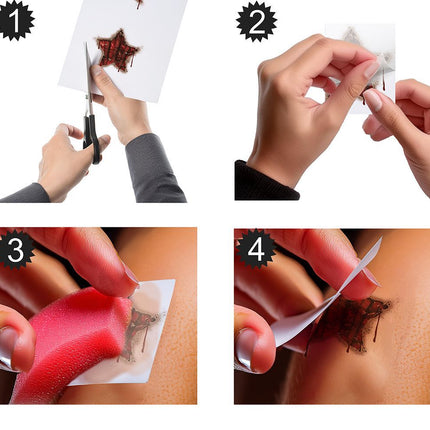 1

2

3

4