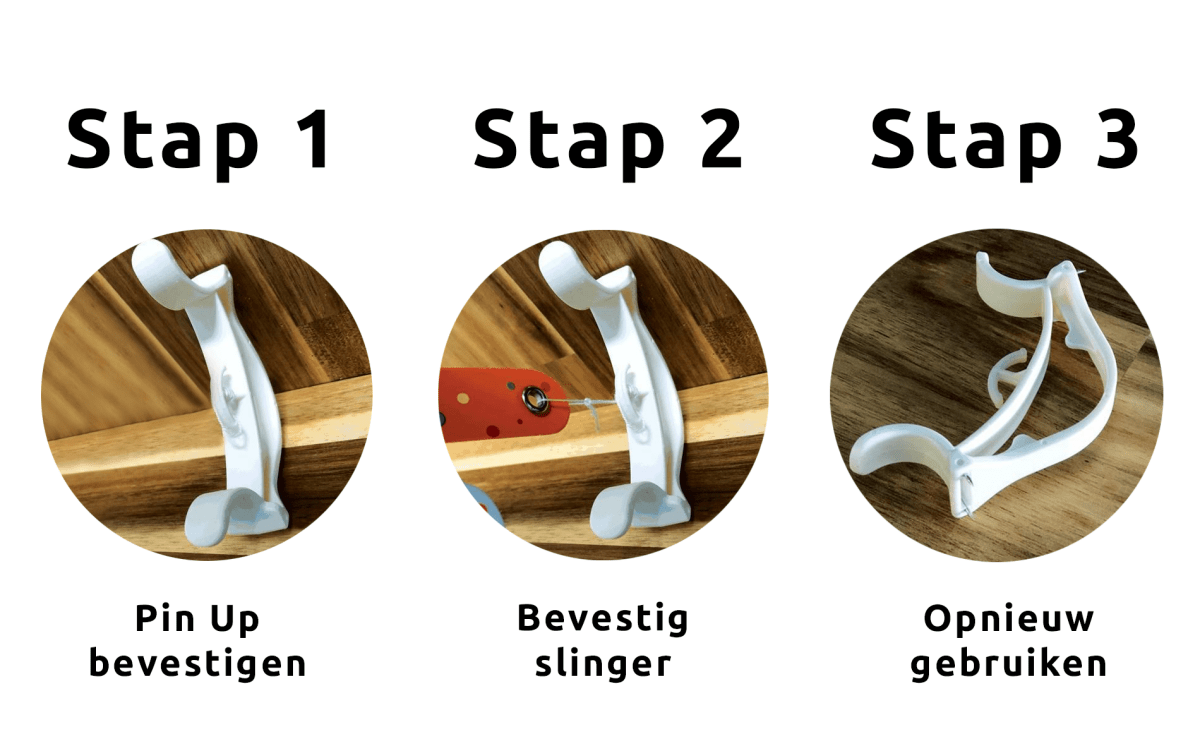 Stap 1

Pin Up bevestigen

Stap 2

Bevestig slinger

Stap 3

Opnieuw gebruiken